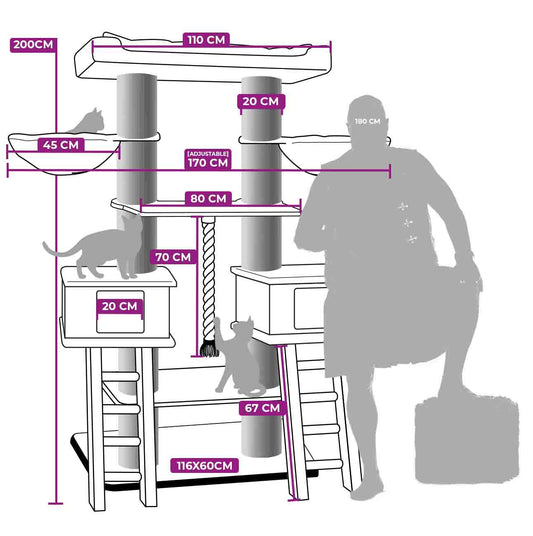 200CM

110 CM

20 CM

180 CM

45 CM

[ADJUSTABLE]
170 CM

80 CM

70 CM

20 CM

67 CM

116X60CM