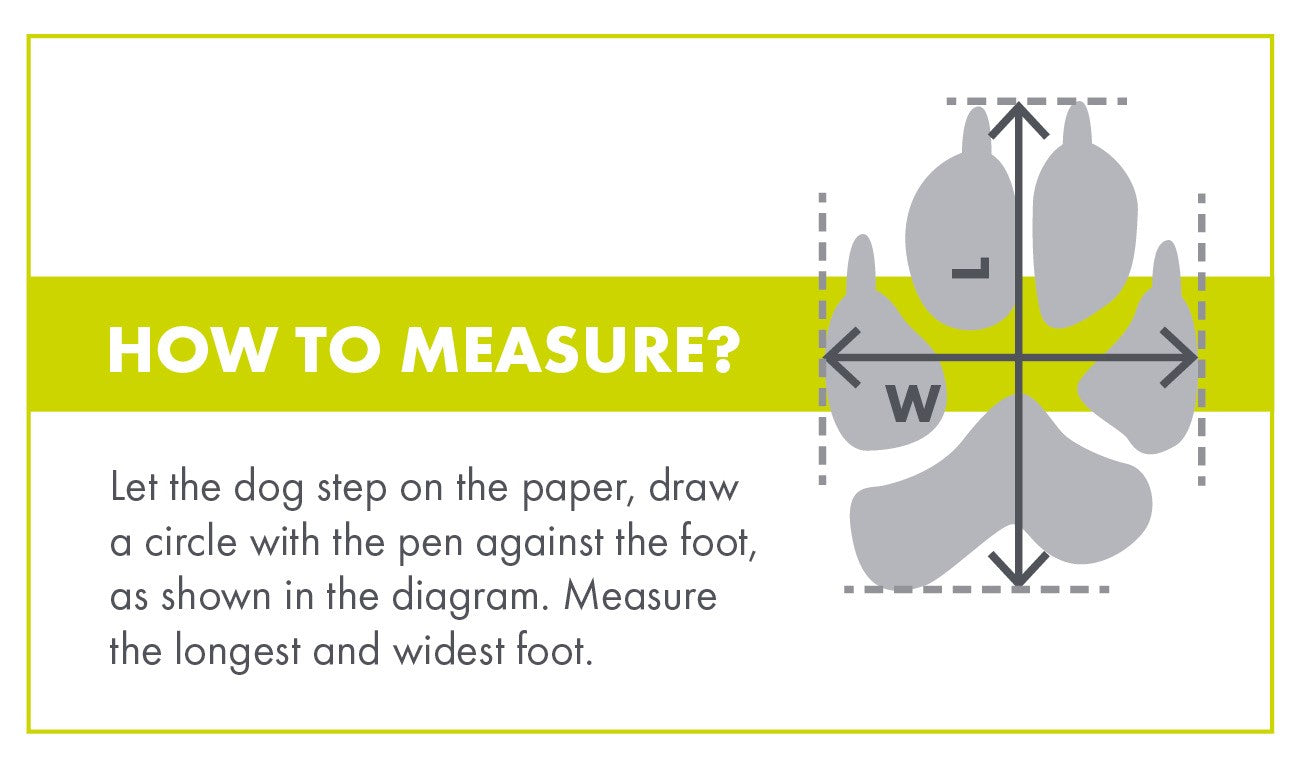 HOW TO MEASURE?

Let the dog step on the paper, draw a circle with the pen against the foot, as shown in the diagram. Measure the longest and widest foot.

L

W